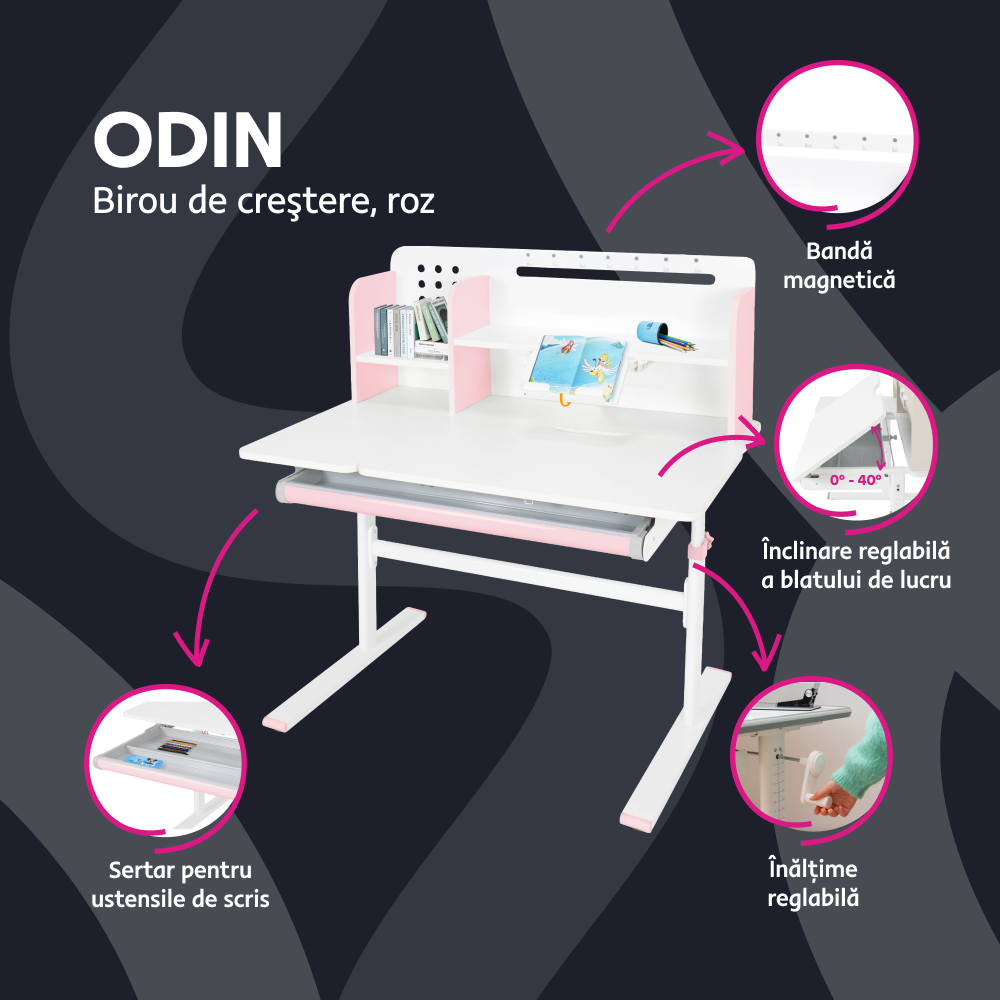 ODIN
Birou de creştere, roz

Bandă magnetică

0° - 40°

Înclinare reglabilă a blatului de lucru

Sertar pentru ustensile de scris

Înălțime reglabilă